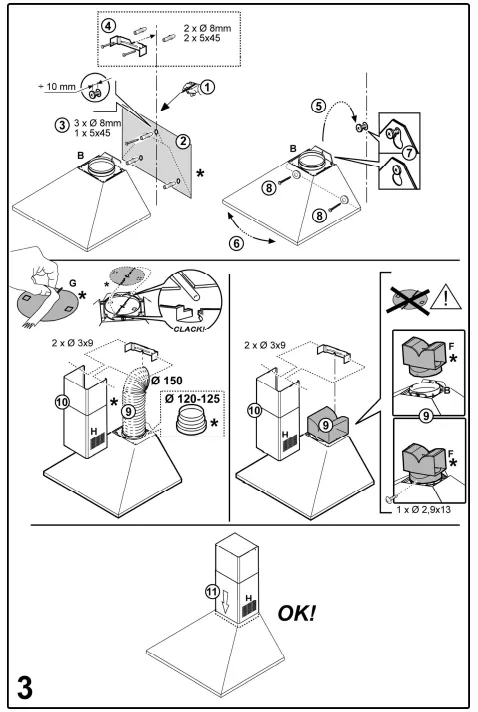 4
2 x Ø 8mm
2 x 5x45
÷ 10 mm
1
3
3 x Ø 8mm
1 x 5x45
2
B
*
5
B
7
8
8
6
G
*
*
CLACK!
2 x Ø 3x9
Ø 150
10
*
9
Ø 120-125
*
H
2 x Ø 3x9
10
9
H
F
*
B
9
F
*
1 x Ø 2,9x13
11
H
OK!
3