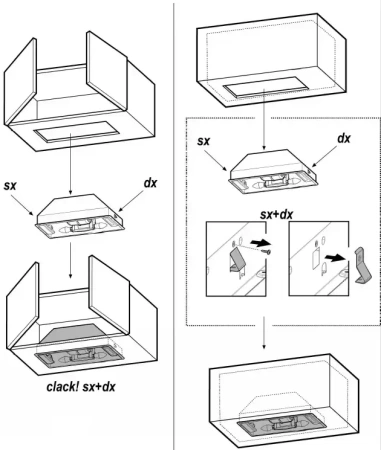 sx

dx

clack! sx+dx

sx

dx

sx+dx