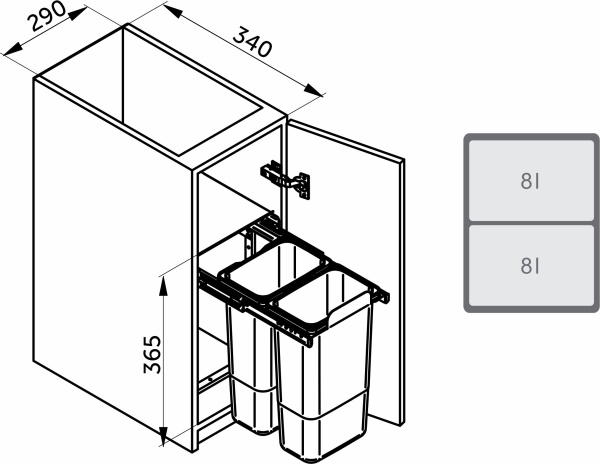 290
340
365
8l
8l