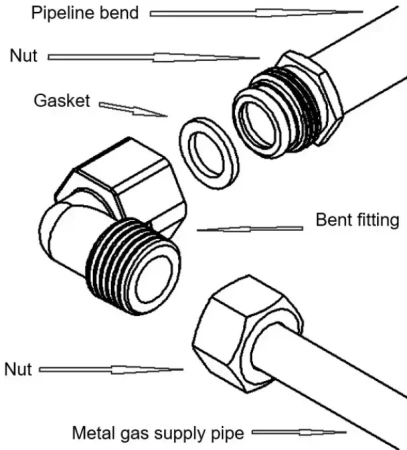 Pipeline bend

Nut

Gasket

Bent fitting

Nut

Metal gas supply pipe