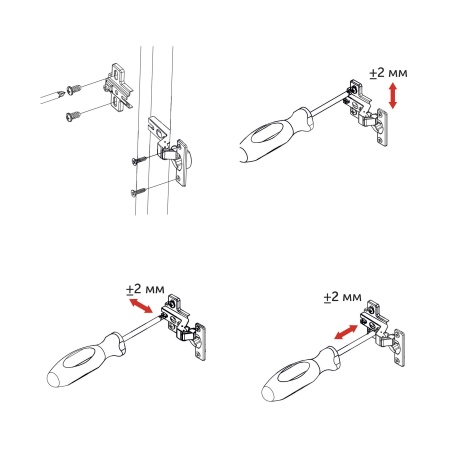 ±2 мм

±2 мм

±2 мм