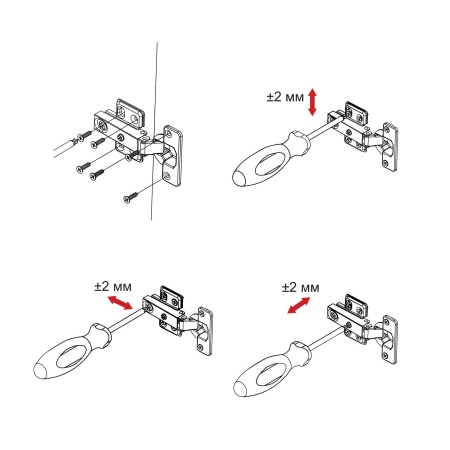 ±2 мм

±2 мм

±2 мм