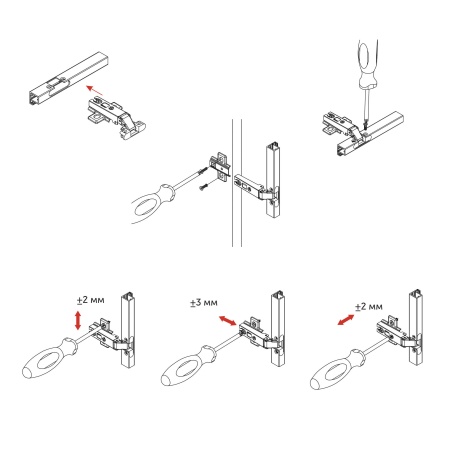 ±2 мм

±3 мм

±2 мм