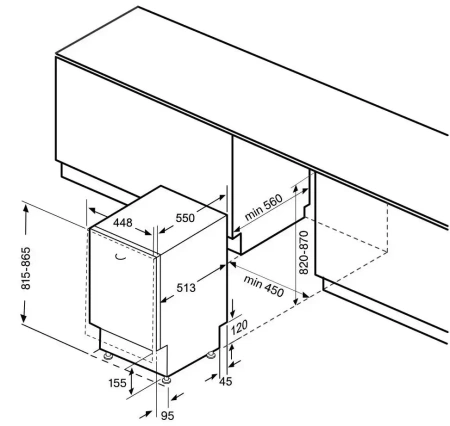 815-865
448
550
min 560
820-870
513
min 450
120
155
45
95