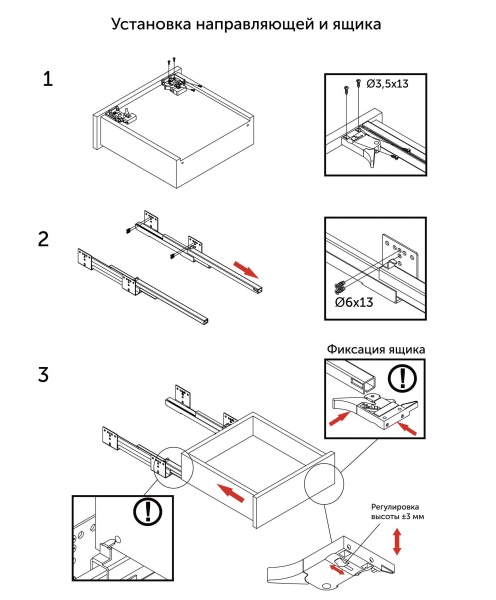 Установка направляющей и ящика

1

Ø3,5x13

2

Ø6x13

3

Фиксация ящика

!

!

Регулировка высоты ±3 мм