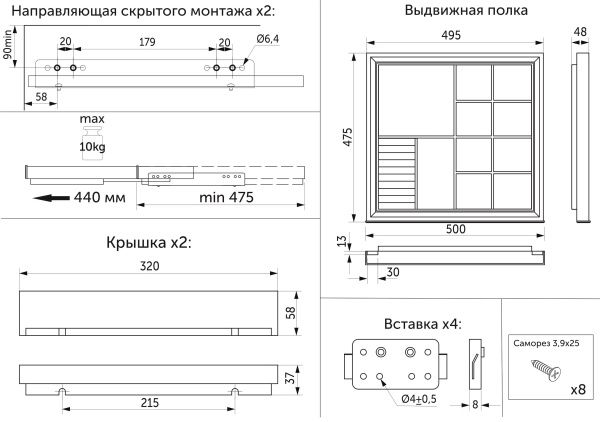 Направляющая скрытого монтажа x2:

90min
20
179
20
Ø6,4
58

max
10kg

440 мм
min 475

Крышка x2:

320
58
37
215

Выдвижная полка

495
48
475
500
13
30

Вставка x4:

Ø4±0,5
8

Саморез 3,9x25
x8