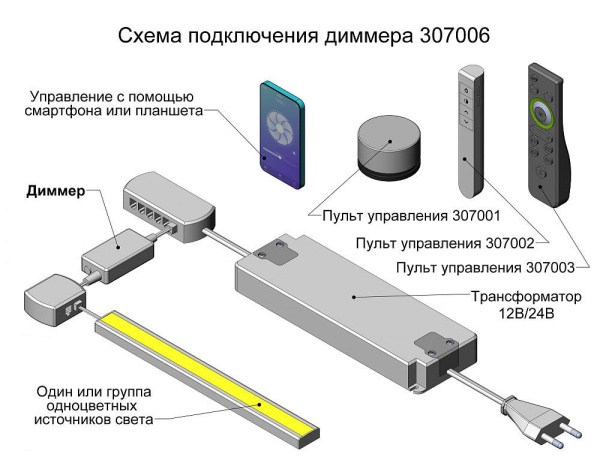 Схема подключения диммера 307006

Управление с помощью смартфона или планшета

Диммер

Пульт управления 307001

Пульт управления 307002

Пульт управления 307003

Трансформатор 12В/24В

Один или группа одноцветных источников света