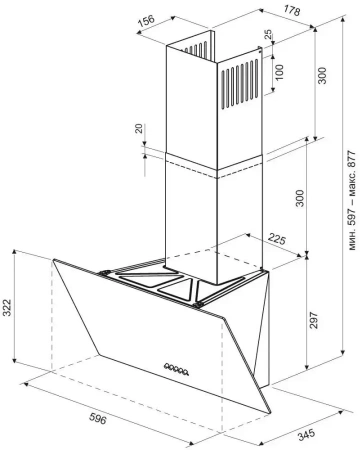 156
178
25
100
300
20
300
мин. 597 – макс. 877
225
322
297
596
345