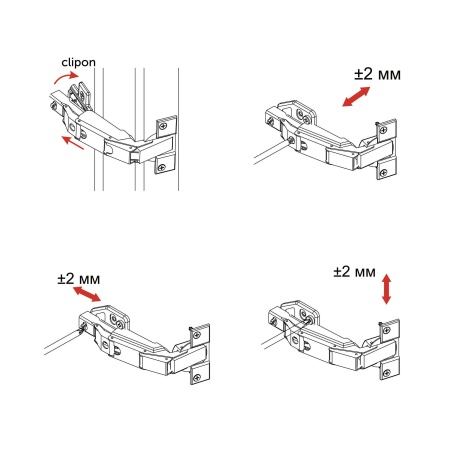 clipon

±2 мм

±2 мм

±2 мм