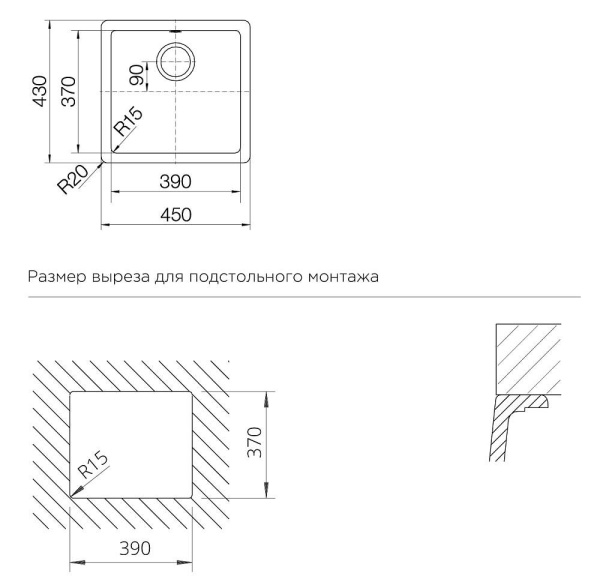 430
370
90
R15
R20
390
450

Размер выреза для подстольного монтажа

R15
370
390