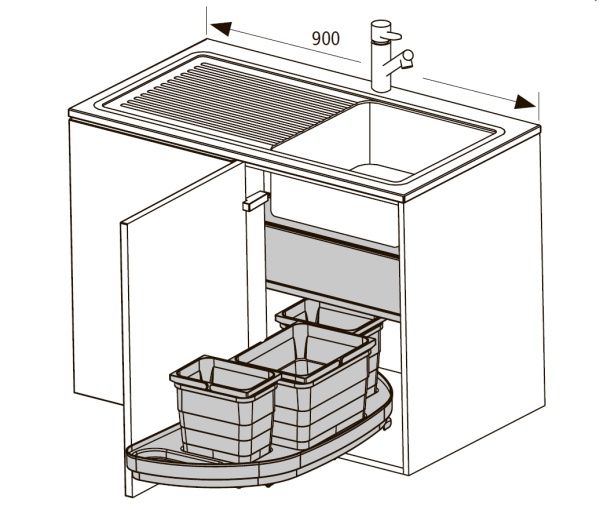 900