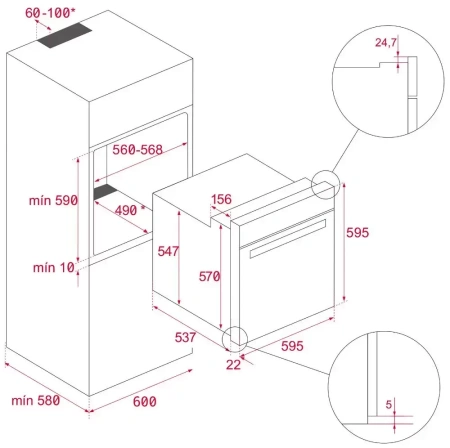 60-100*
24,7
560-568
mín 590
490 *
156
595
547
570
mín 10
537
595
22
mín 580
600
5