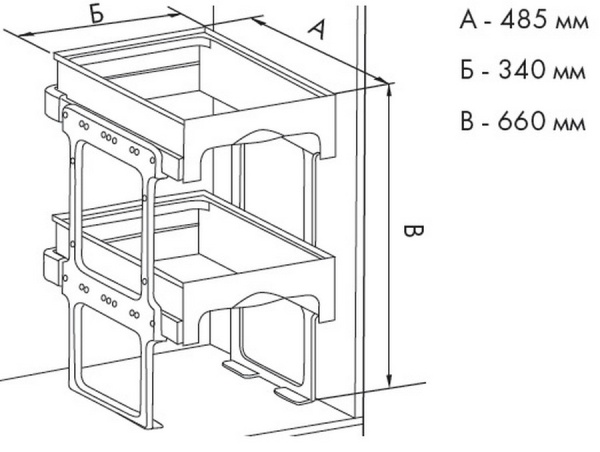 Б
А
В

А - 485 мм
Б - 340 мм
В - 660 мм