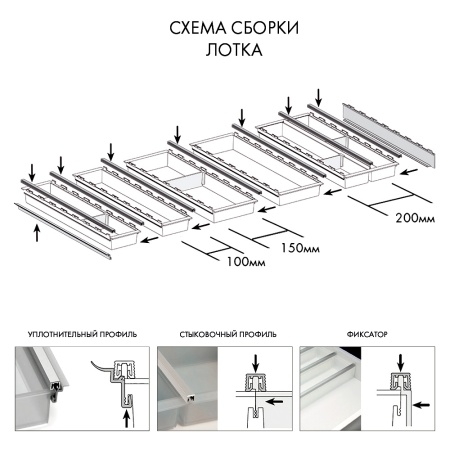 СХЕМА СБОРКИ
ЛОТКА

200мм

150мм

100мм

УПЛОТНИТЕЛЬНЫЙ ПРОФИЛЬ

СТЫКОВОЧНЫЙ ПРОФИЛЬ

ФИКСАТОР