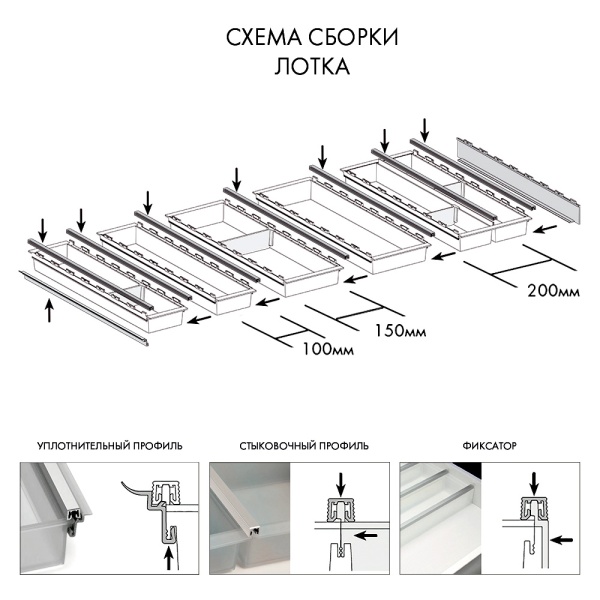 СХЕМА СБОРКИ
ЛОТКА

200мм

150мм

100мм

УПЛОТНИТЕЛЬНЫЙ ПРОФИЛЬ

СТЫКОВОЧНЫЙ ПРОФИЛЬ

ФИКСАТОР