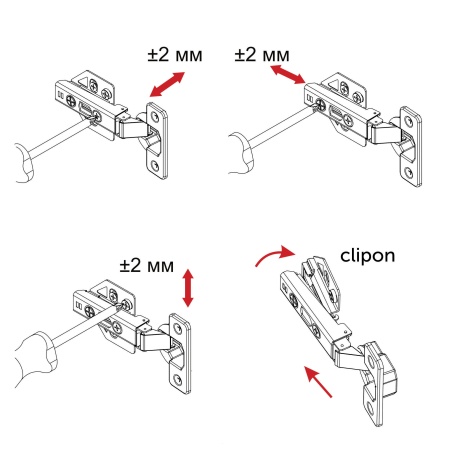 ±2 мм

±2 мм

±2 мм

clipon