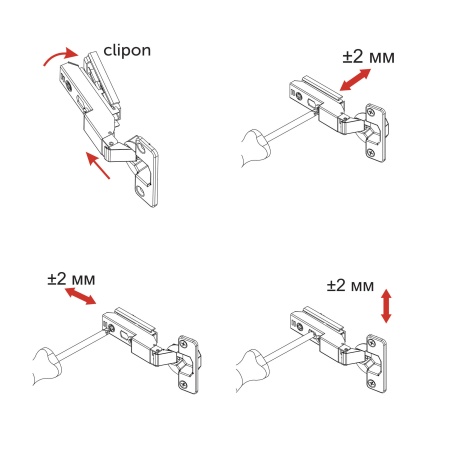 clipon

±2 мм

±2 мм

±2 мм