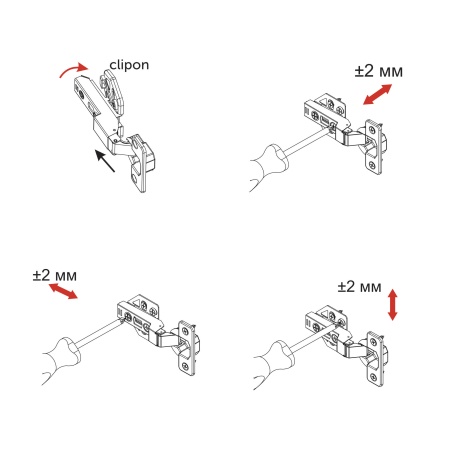 clipon

±2 мм

±2 мм

±2 мм