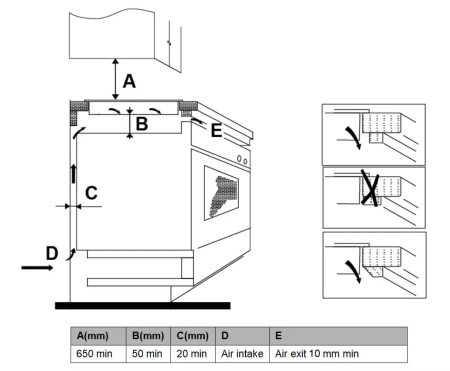 A

B

E

C

D

| A(mm) | B(mm) | C(mm) | D | E |
|---|---|---|---|---|
| 650 min | 50 min | 20 min | Air intake | Air exit 10 mm min |