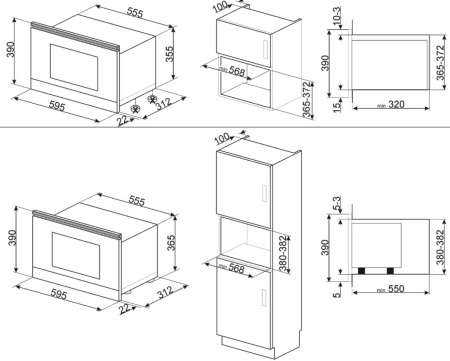 555
390
355
595
22
312
100
min 568
365-372
10-3
390
365-372
15
min 320
555
390
365
595
22
312
100
380-382
min 568
5-3
390
380-382
5
min 550