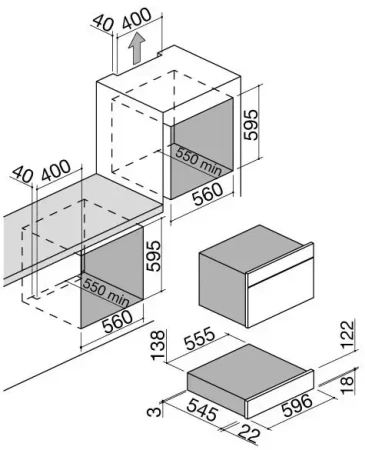 40
400
595
550 min
560
40
400
595
550 min
560
138
555
122
18
3
545
596
22