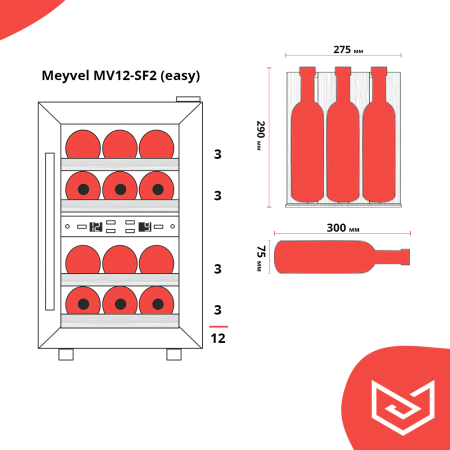 Meyvel MV12-SF2 (easy)

3

3

3

3

12

275 мм

290 мм

300 мм

75 мм