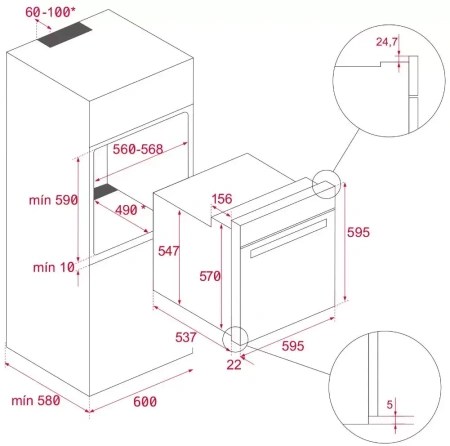 60-100*

24,7

560-568

mín 590

490 *

156

595

547

570

mín 10

537

595

22

mín 580

600

5