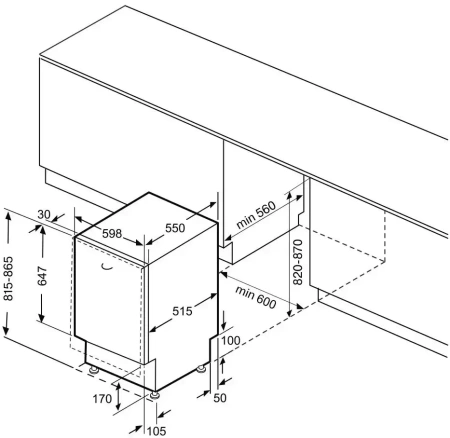 30
598
550
min 560
815-865
647
820-870
min 600
515
100
170
50
105