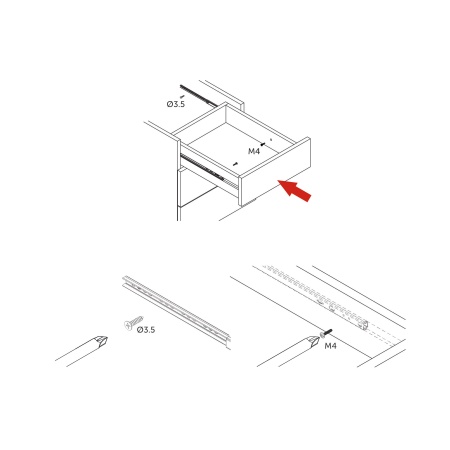 Ø3.5

M4

Ø3.5

M4