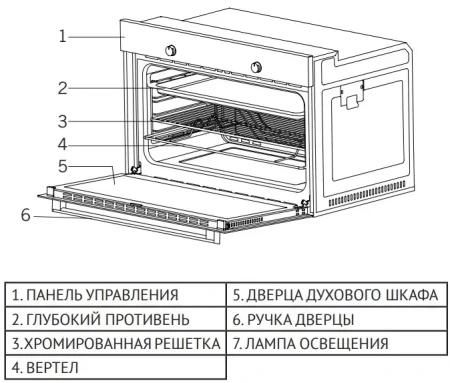 1
2
3
4
5
6

| 1. ПАНЕЛЬ УПРАВЛЕНИЯ | 5. ДВЕРЦА ДУХОВОГО ШКАФА |
|---|---|
| 2. ГЛУБОКИЙ ПРОТИВЕНЬ | 6. РУЧКА ДВЕРЦЫ |
| 3.ХРОМИРОВАННАЯ РЕШЕТКА | 7. ЛАМПА ОСВЕЩЕНИЯ |
| 4. ВЕРТЕЛ | |