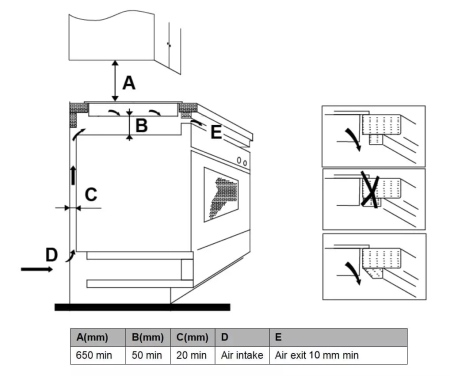 A

B

E

C

D

| A(mm) | B(mm) | C(mm) | D | E |
|---|---|---|---|---|
| 650 min | 50 min | 20 min | Air intake | Air exit 10 mm min |