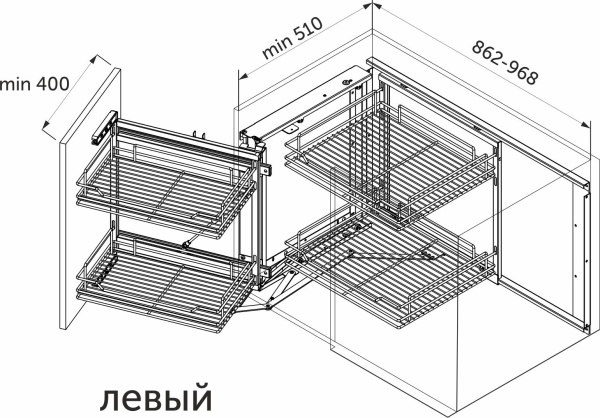 min 400

min 510

862-968

левый