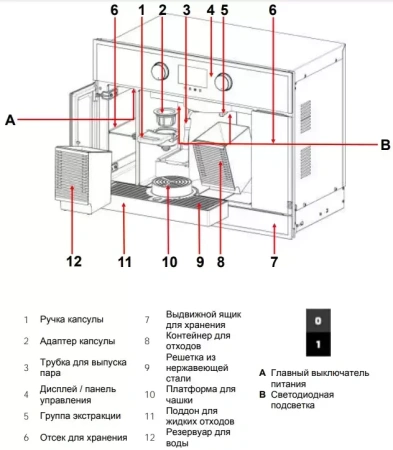 6 1 2 3 4 5 6

A

B

12 11 10 9 8 7

1 Ручка капсулы

2 Адаптер капсулы

3 Трубка для выпуска пара

4 Дисплей / панель управления

5 Группа экстракции

6 Отсек для хранения

7 Выдвижной ящик для хранения

8 Контейнер для отходов

9 Решетка из нержавеющей стали

10 Платформа для чашки

11 Поддон для жидких отходов

12 Резервуар для воды

0

1

A Главный выключатель питания

B Светодиодная подсветка