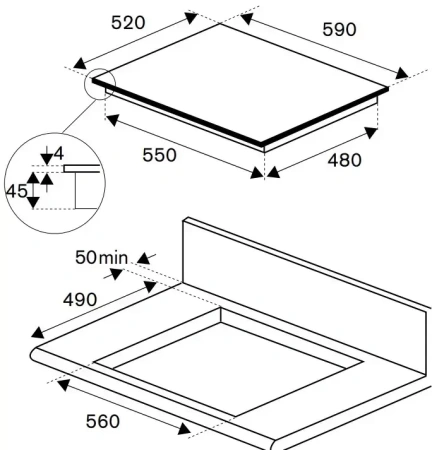 520
590
550
480
4
45
50min
490
560