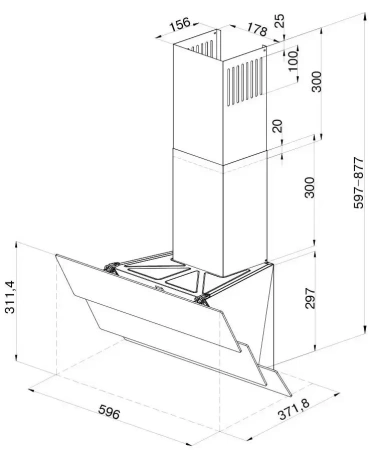 156
178
25
100
300
20
300
597–877
297
311,4
596
371,8