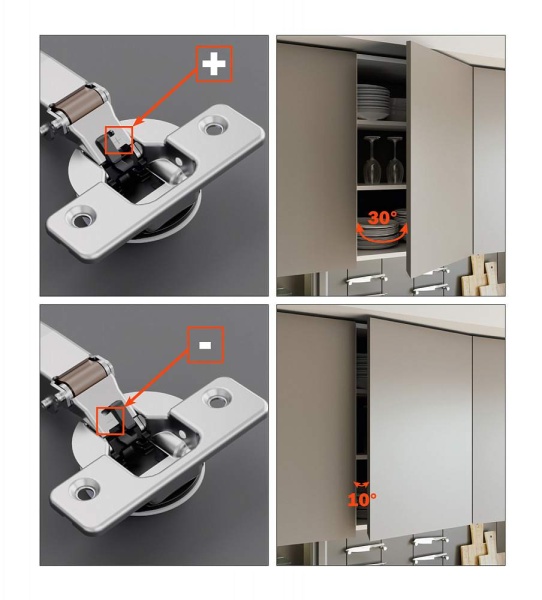 +

30°

-

10°