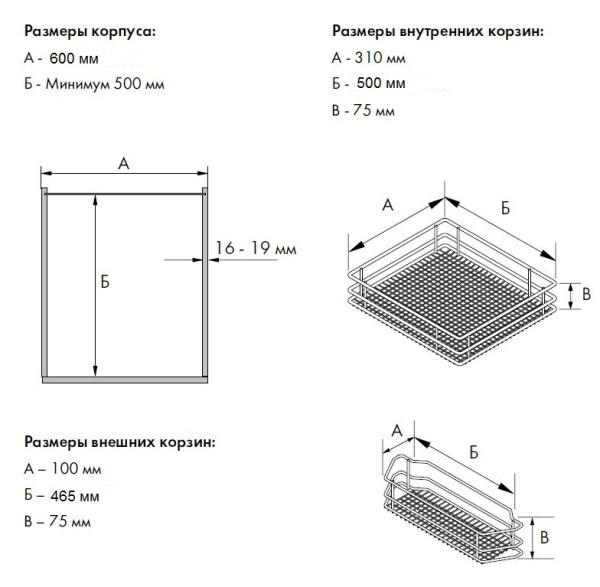 Размеры корпуса:

А - 600 мм

Б - Минимум 500 мм

Размеры внутренних корзин:

А - 310 мм

Б - 500 мм

В - 75 мм

А

Б

16 - 19 мм

А

Б

В

Размеры внешних корзин:

А – 100 мм

Б – 465 мм

В – 75 мм

А

Б

В