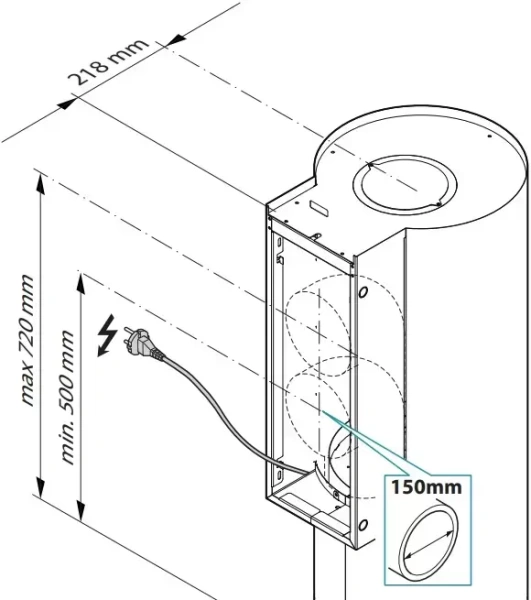 218 mm

max 720 mm

min. 500 mm

150mm